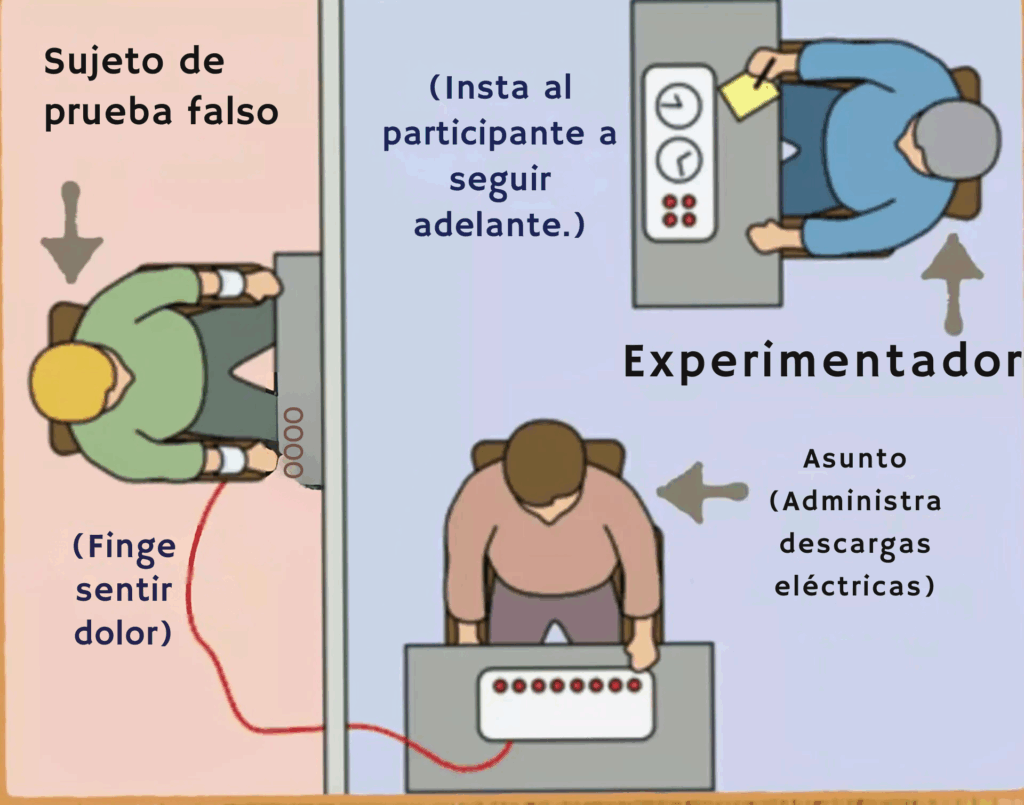 Sujeto de prueba falso

(Insta al participante a seguir adelante.)

Experimentador

Asunto (Administra descargas eléctricas)

(Finge sentir dolor)